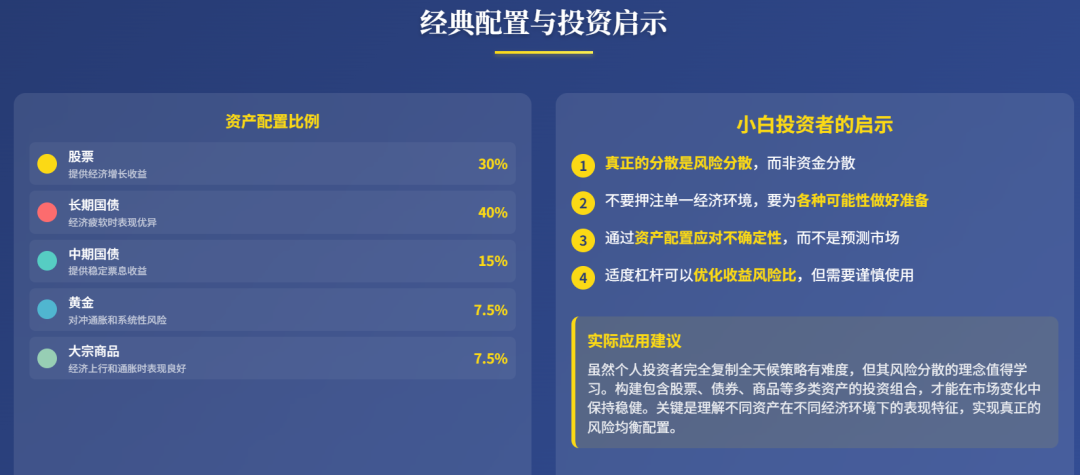 经典配置与投资启示

资产配置比例

股票
提供经济增长收益
30%

长期国债
经济疲软时表现优异
40%

中期国债
提供稳定票息收益
15%

黄金
对冲通胀和系统性风险
7.5%

大宗商品
经济上行和通胀时表现良好
7.5%

小白投资者的启示

1 真正的分散是风险分散，而非资金分散

2 不要押注单一经济环境，要为各种可能性做好准备

3 通过资产配置应对不确定性，而不是预测市场

4 适度杠杆可以优化收益风险比，但需要谨慎使用

实际应用建议

虽然个人投资者完全复制全天候策略有难度，但其风险分散的理念值得学习。构建包含股票、债券、商品等多类资产的投资组合，才能在市场变化中保持稳健。关键是理解不同资产在不同经济环境下的表现特征，实现真正的风险均衡配置。